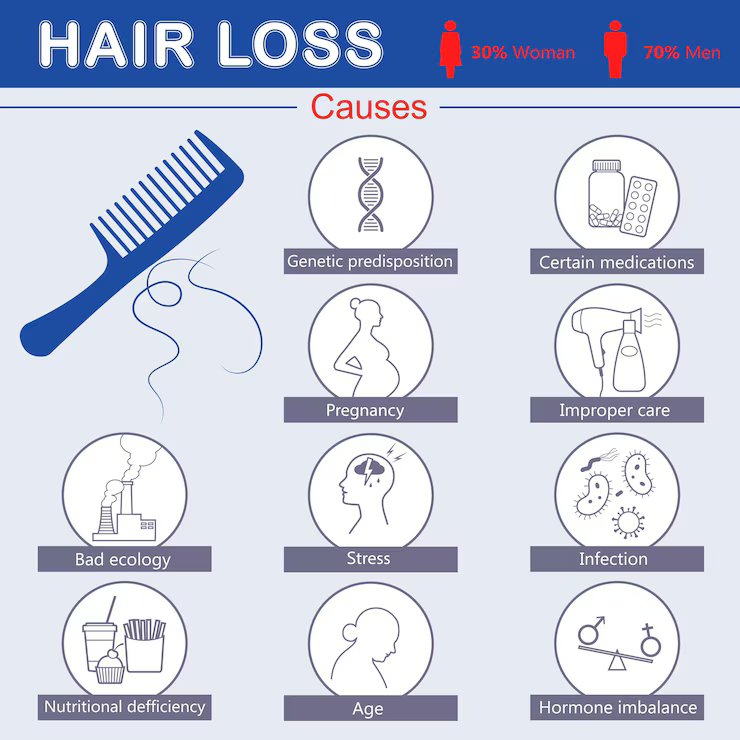 HAIR LOSS

30% Woman

70% Men

Causes

Genetic predisposition

Certain medications

Pregnancy

Improper care

Bad ecology

Stress

Infection

Nutritional defficiency

Age

Hormone imbalance